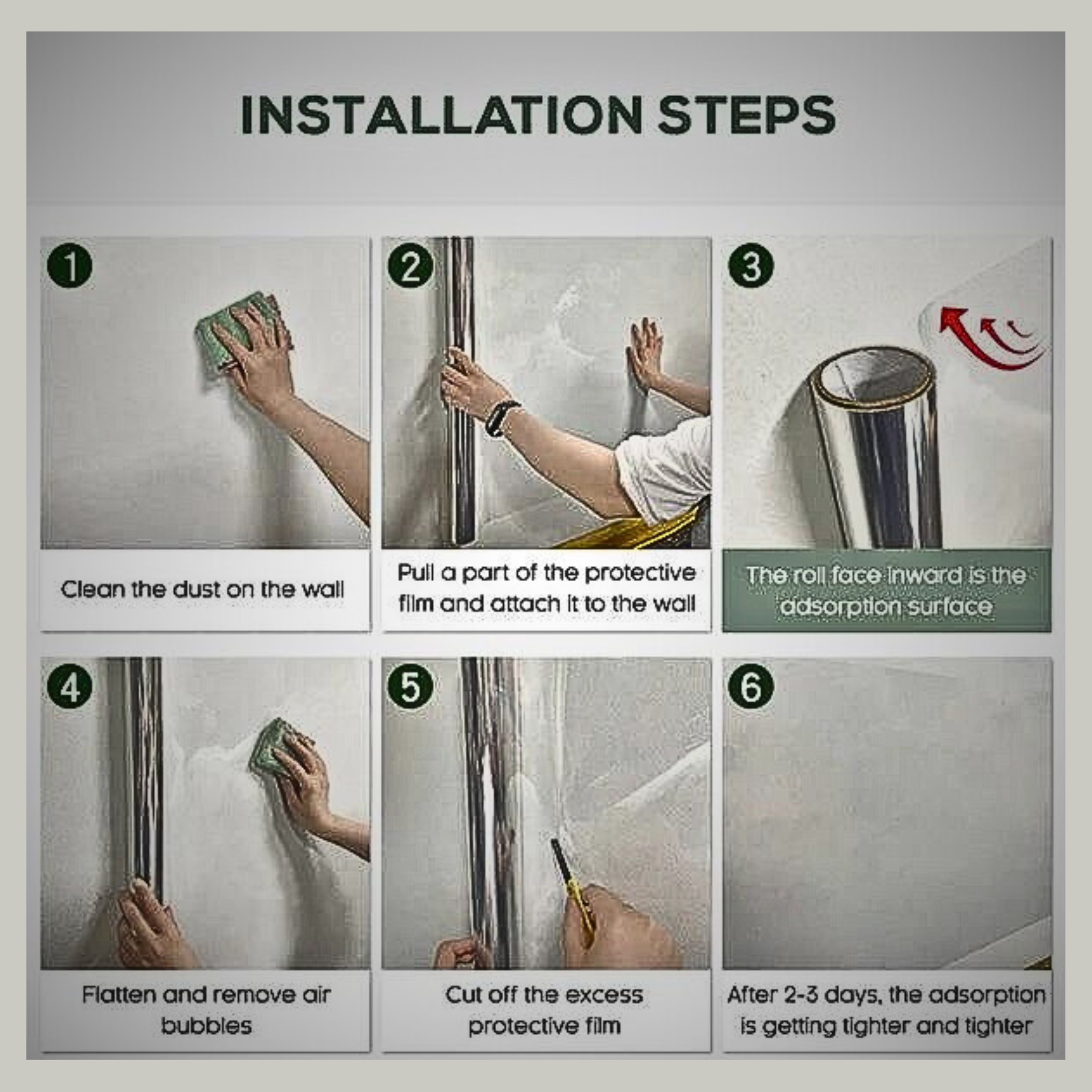 INSTALLATION STEPS

1
Clean the dust on the wall

2
Pull a part of the protective film and attach it to the wall

3
The roll face inward is the adsorption surface

4
Flatten and remove air bubbles

5
Cut off the excess protective film

6
After 2-3 days, the adsorption is getting tighter and tighter